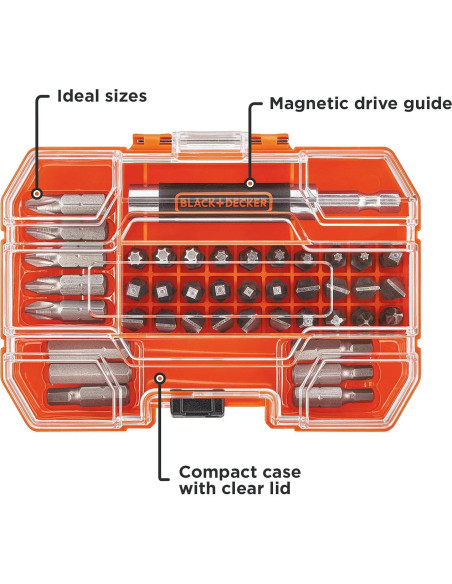 Ideal sizes

Magnetic drive guide

BLACK+DECKER

Compact case with clear lid