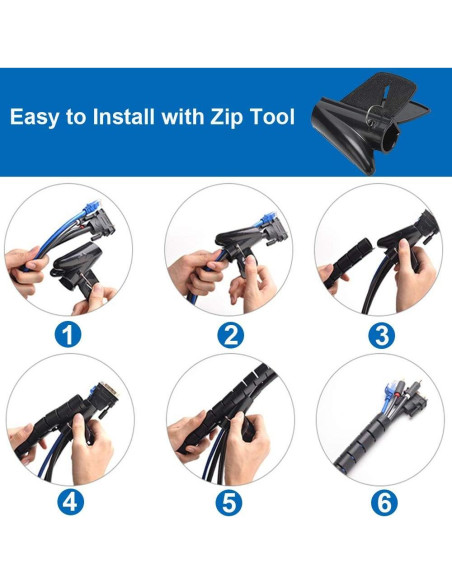 Easy to Install with Zip Tool

1

2

3

4

5

6