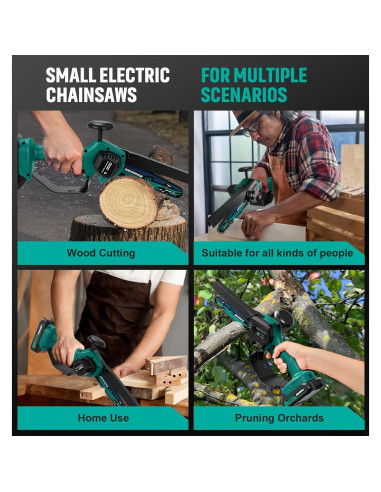 SMALL ELECTRIC CHAINSAWS FOR MULTIPLE SCENARIOS

Wood Cutting

Suitable for all kinds of people

Home Use

Pruning Orchards