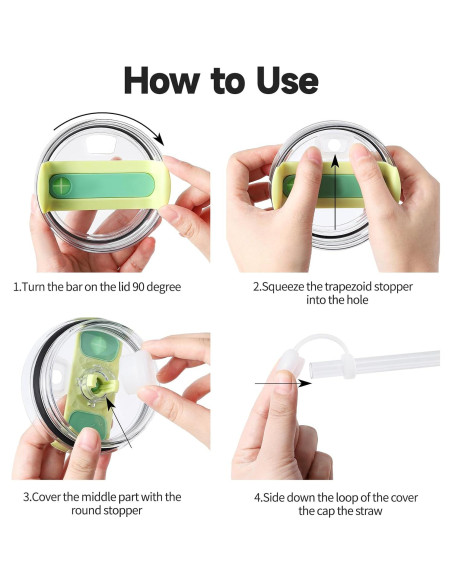 How to Use

1.Turn the bar on the lid 90 degree

2.Squeeze the trapezoid stopper into the hole

3.Cover the middle part with the round stopper

4.Side down the loop of the cover the cap the straw