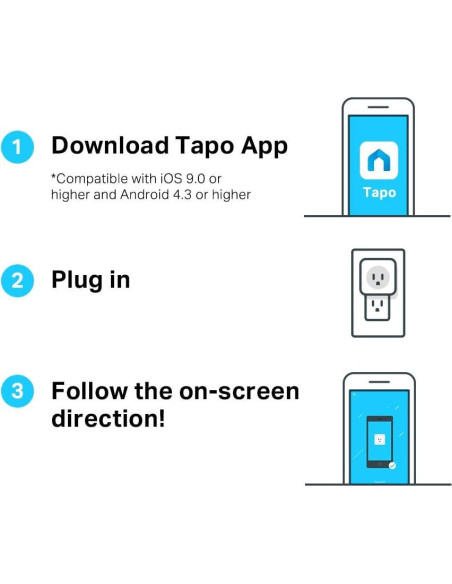 1 Download Tapo App

*Compatible with iOS 9.0 or higher and Android 4.3 or higher

Tapo

2 Plug in

3 Follow the on-screen direction!