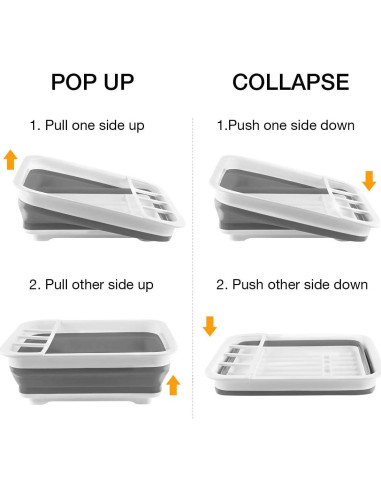 POP UP

1. Pull one side up

2. Pull other side up

COLLAPSE

1.Push one side down

2. Push other side down