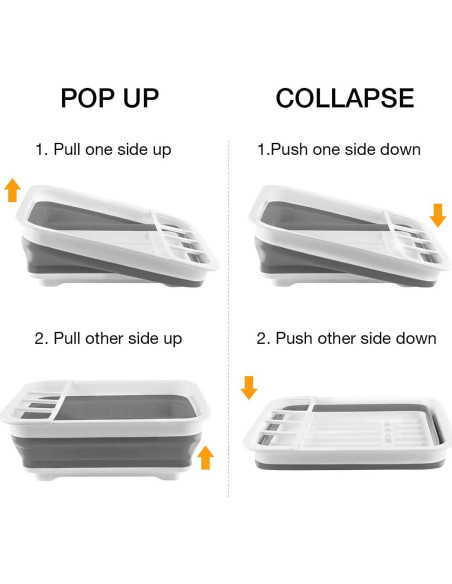 POP UP

1. Pull one side up

2. Pull other side up

COLLAPSE

1.Push one side down

2. Push other side down