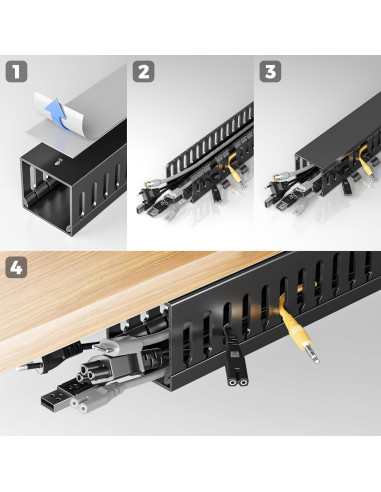 1

2

3

4