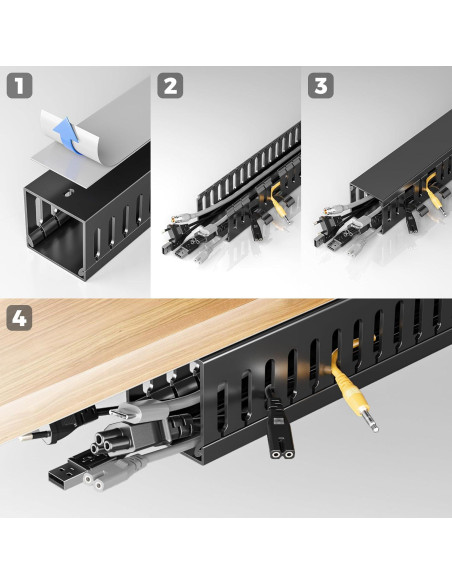 1

2

3

4