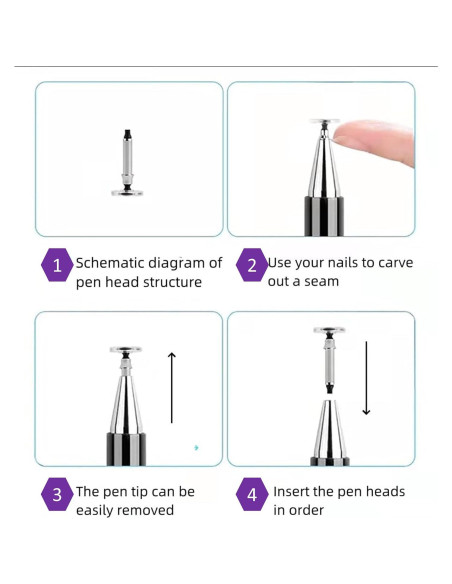 1 Schematic diagram of pen head structure

2 Use your nails to carve out a seam

3 The pen tip can be easily removed

4 Insert the pen heads in order