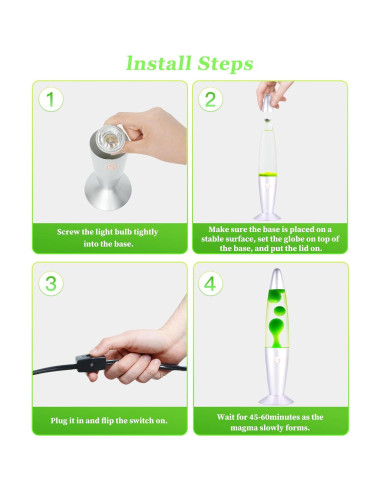 Install Steps

1

Screw the light bulb tightly into the base.

2

Make sure the base is placed on a stable surface, set the globe on top of the base, and put the lid on.

3

Plug it in and flip the switch on.

4

Wait for 45-60minutes as the magma slowly forms.