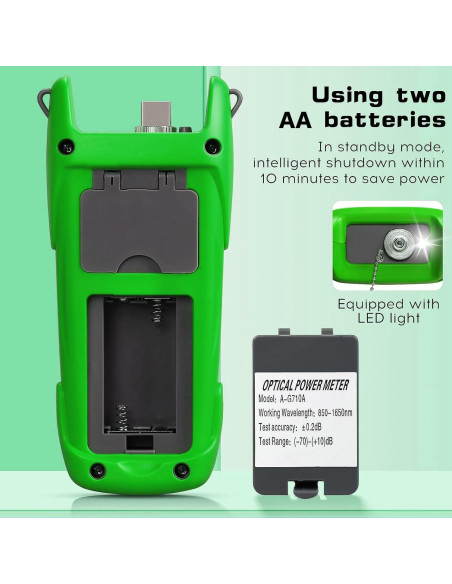 Using two AA batteries

In standby mode, intelligent shutdown within 10 minutes to save power

Equipped with LED light

OPTICAL POWER METER
Model: A-G710A
Working Wavelength: 850-1650nm
Test accuracy: ±0.2dB
Test Range: (-70)-(+10)dB