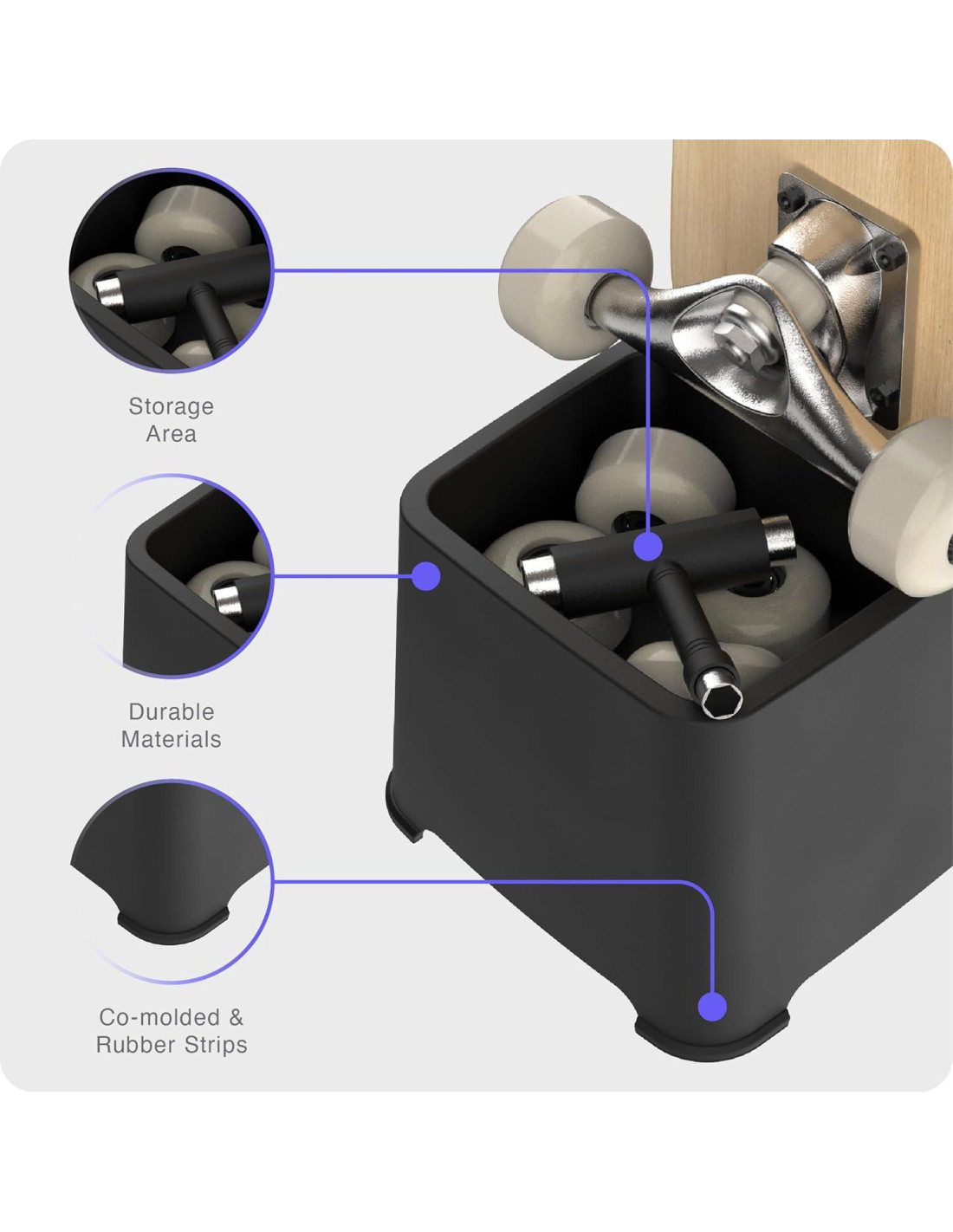 Storage
Area

Durable
Materials

Co-molded &
Rubber Strips