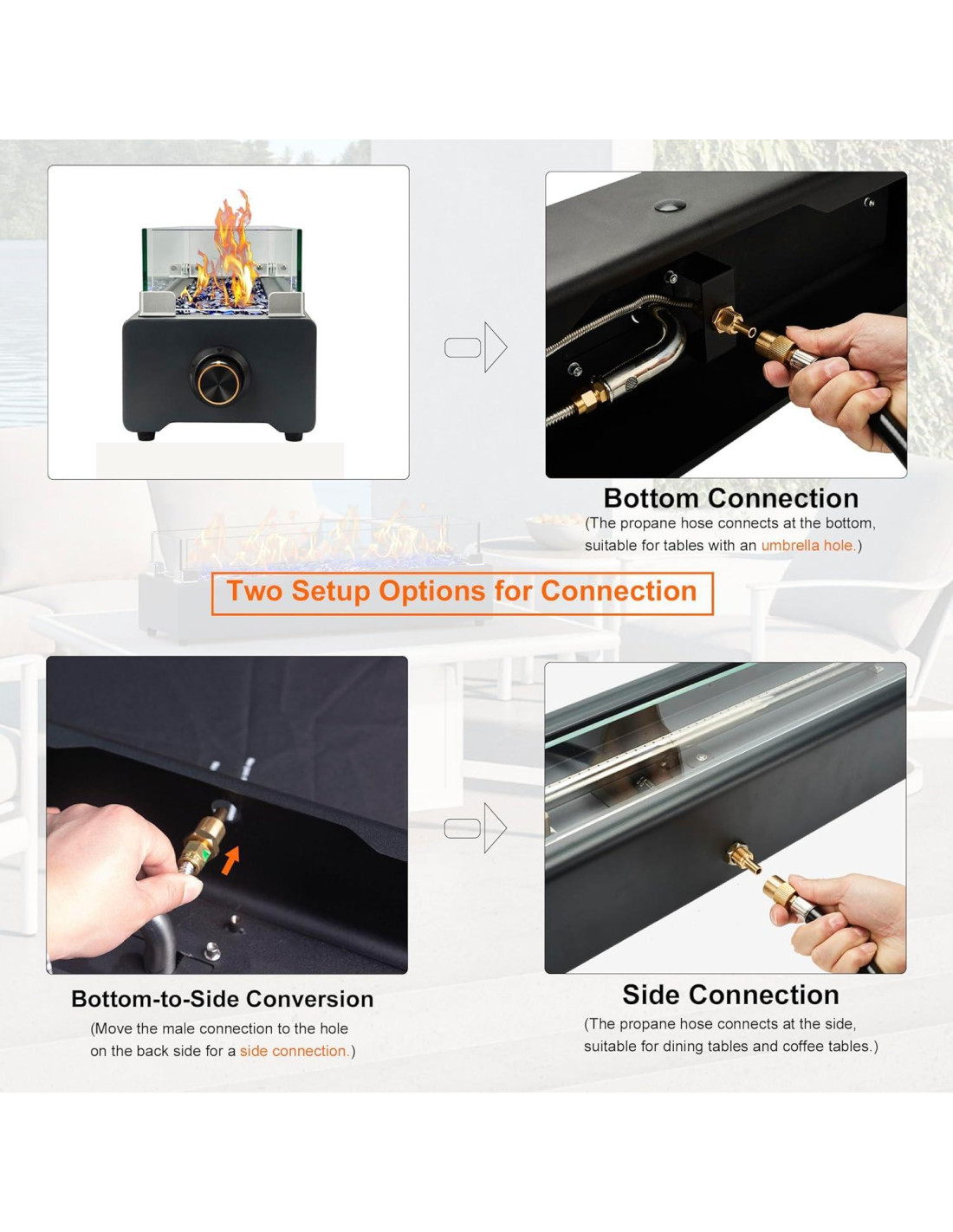 Bottom Connection
(The propane hose connects at the bottom, suitable for tables with an umbrella hole.)

Two Setup Options for Connection

Bottom-to-Side Conversion
(Move the male connection to the hole on the back side for a side connection.)

Side Connection
(The propane hose connects at the side, suitable for dining tables and coffee tables.)