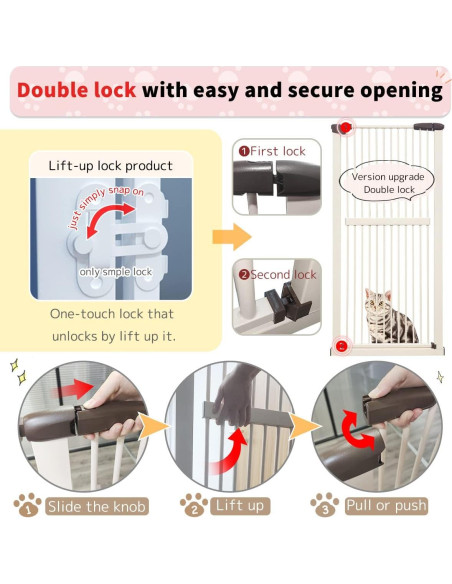 Double lock with easy and secure opening

Lift-up lock product

just simply snap on

only smple lock

One-touch lock that unlocks by lift up it.

❶First lock

❷Second lock

Version upgrade Double lock

1 Slide the knob

2 Lift up

3 Pull or push