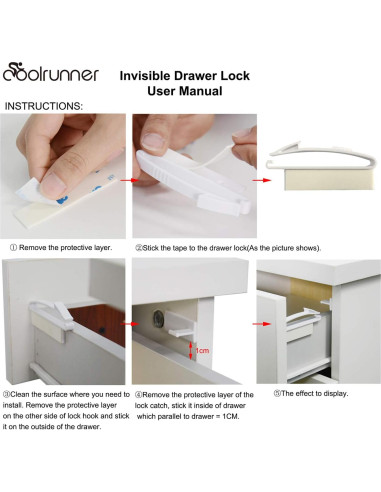 coolrunner

Invisible Drawer Lock
User Manual

INSTRUCTIONS:

① Remove the protective layer.

②Stick the tape to the drawer lock(As the picture shows).

1cm

③Clean the surface where you need to install. Remove the protective layer on the other side of lock hook and stick it on the outside of the drawer.

④Remove the protective layer of the lock catch, stick it inside of drawer which parallel to drawer = 1CM.

⑤The effect to display.