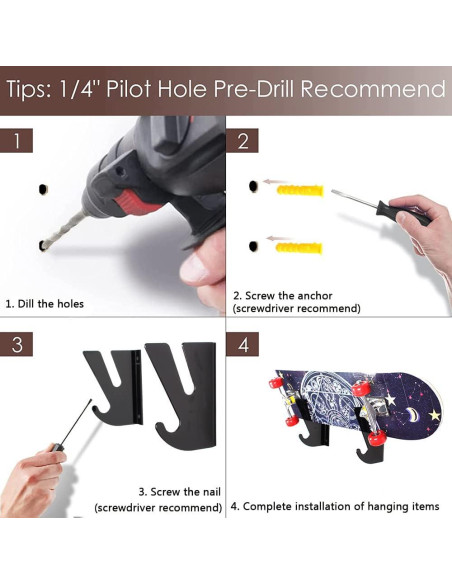 Tips: 1/4" Pilot Hole Pre-Drill Recommend

1

1. Dill the holes

2

2. Screw the anchor (screwdriver recommend)

3

3. Screw the nail (screwdriver recommend)

4

4. Complete installation of hanging items