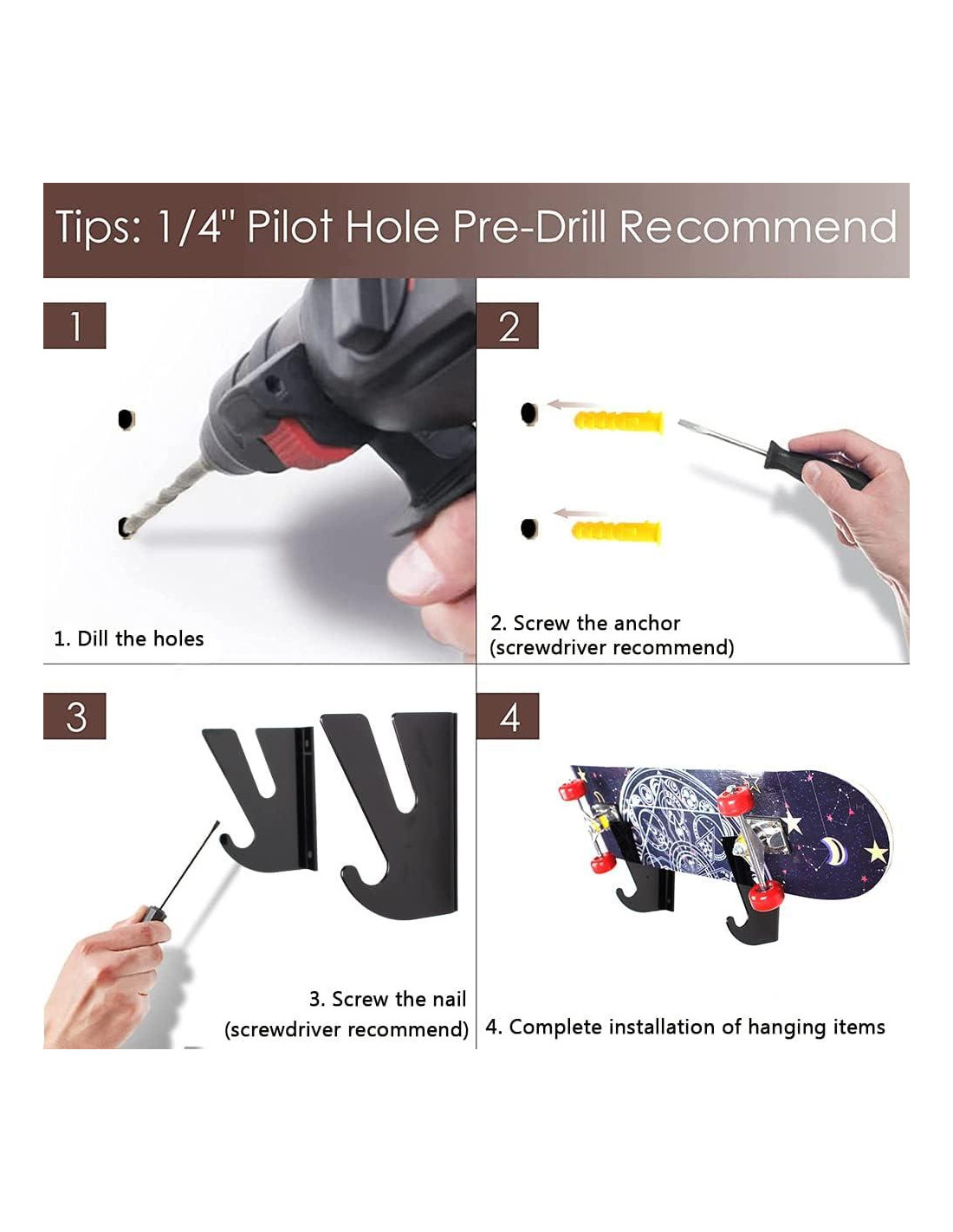 Tips: 1/4" Pilot Hole Pre-Drill Recommend

1

1. Dill the holes

2

2. Screw the anchor (screwdriver recommend)

3

3. Screw the nail (screwdriver recommend)

4

4. Complete installation of hanging items