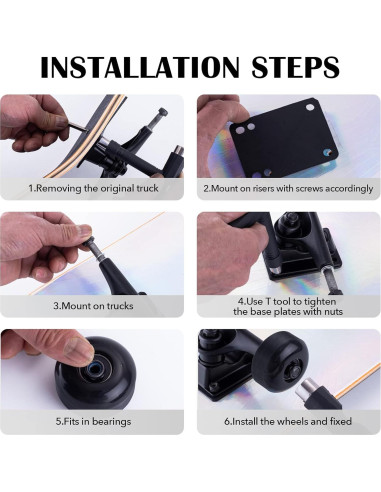 INSTALLATION STEPS

1.Removing the original truck

2.Mount on risers with screws accordingly

3.Mount on trucks

4.Use T tool to tighten the base plates with nuts

5.Fits in bearings

6.Install the wheels and fixed