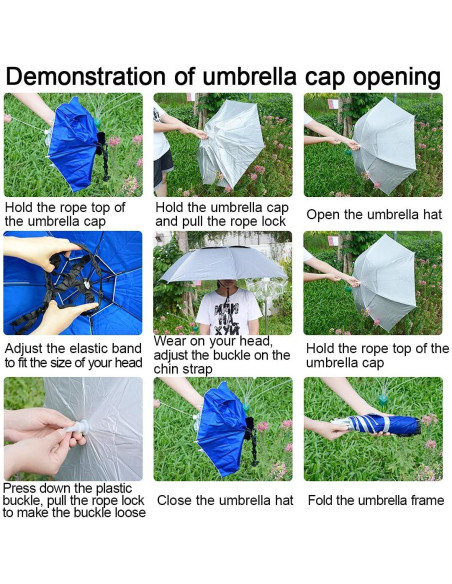 Demonstration of umbrella cap opening

Hold the rope top of the umbrella cap

Hold the umbrella cap and pull the rope lock

Open the umbrella hat

Adjust the elastic band to fit the size of your head

Wear on your head, adjust the buckle on the chin strap

Hold the rope top of the umbrella cap

Press down the plastic buckle, pull the rope lock to make the buckle loose

Close the umbrella hat

Fold the umbrella frame