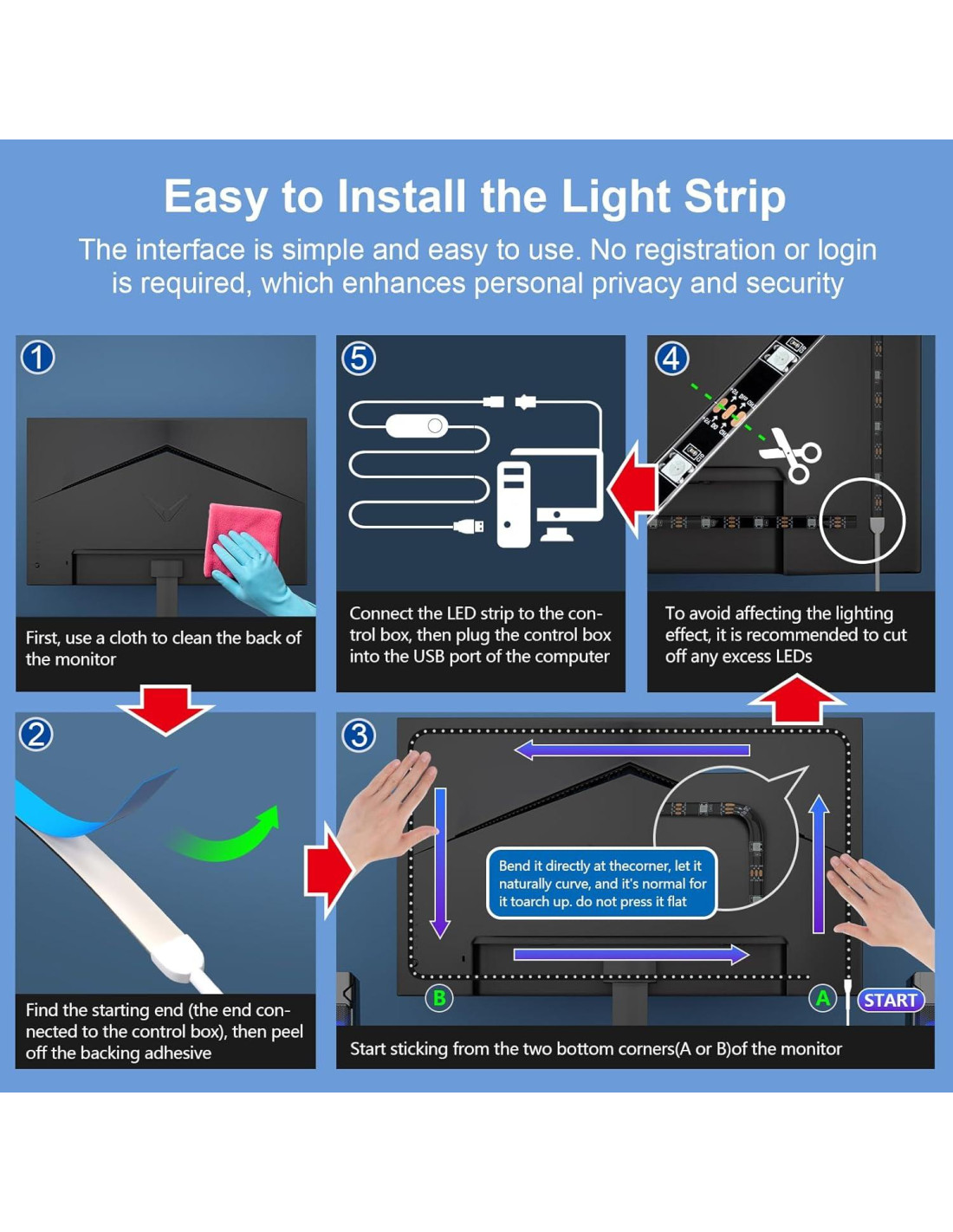 Easy to Install the Light Strip

The interface is simple and easy to use. No registration or login is required, which enhances personal privacy and security

1

First, use a cloth to clean the back of the monitor

5

Connect the LED strip to the control box, then plug the control box into the USB port of the computer

4

To avoid affecting the lighting effect, it is recommended to cut off any excess LEDs

2

Find the starting end (the end connected to the control box), then peel off the backing adhesive

3

Bend it directly at thecorner, let it naturally curve, and it's normal for it toarch up. do not press it flat

B

A

START

Start sticking from the two bottom corners(A or B)of the monitor