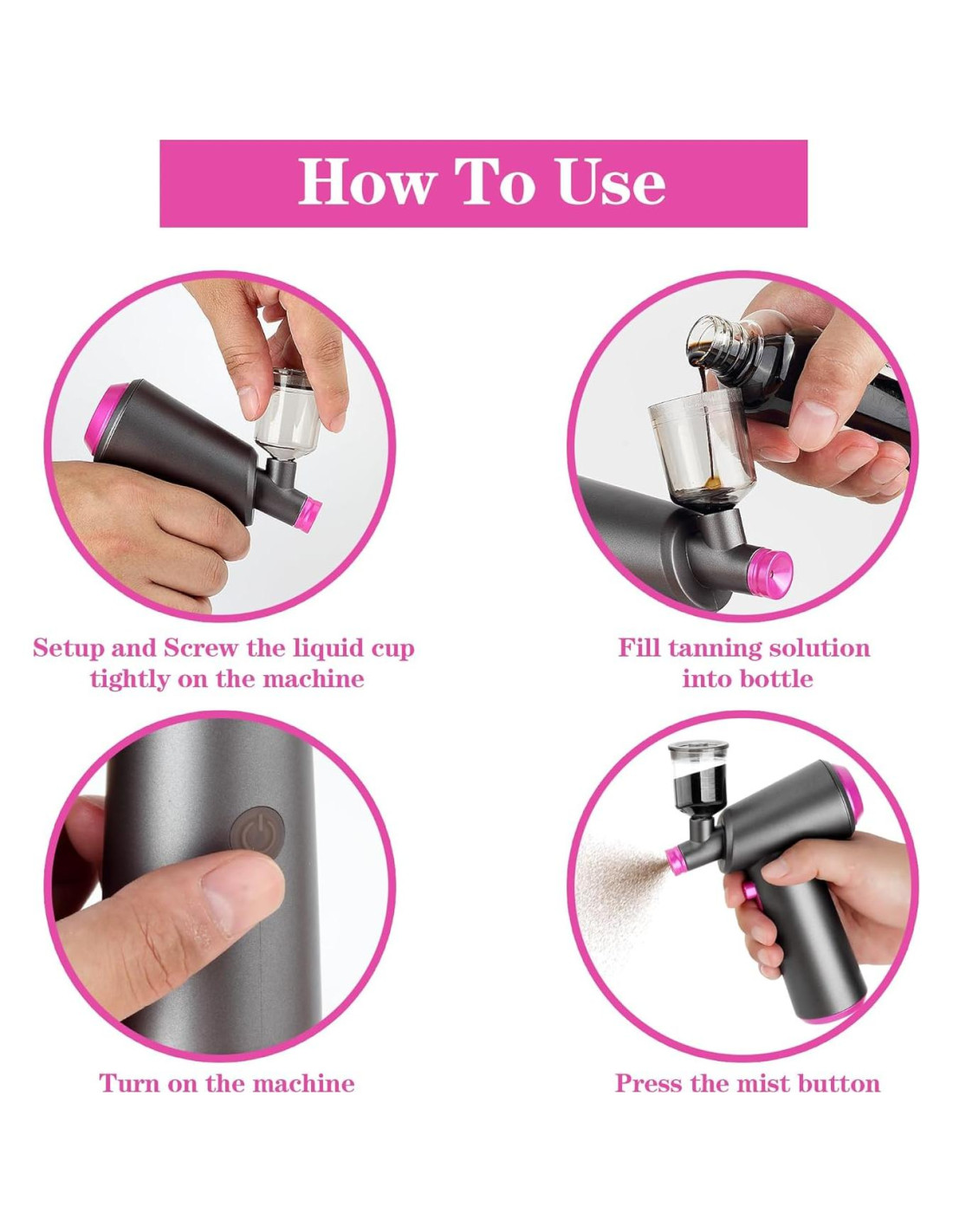 How To Use

Setup and Screw the liquid cup tightly on the machine

Fill tanning solution into bottle

Turn on the machine

Press the mist button