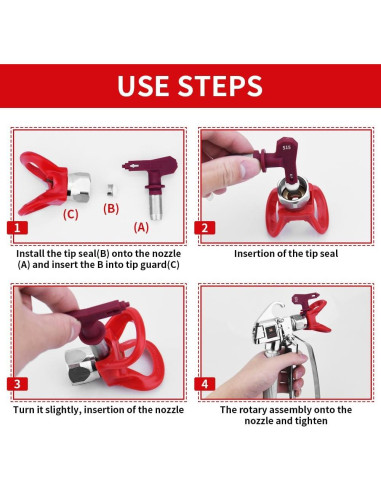 USE STEPS

(C) (B) (A)

1

Install the tip seal(B) onto the nozzle (A) and insert the B into tip guard(C)

515

2

Insertion of the tip seal

3

Turn it slightly, insertion of the nozzle

4

The rotary assembly onto the nozzle and tighten