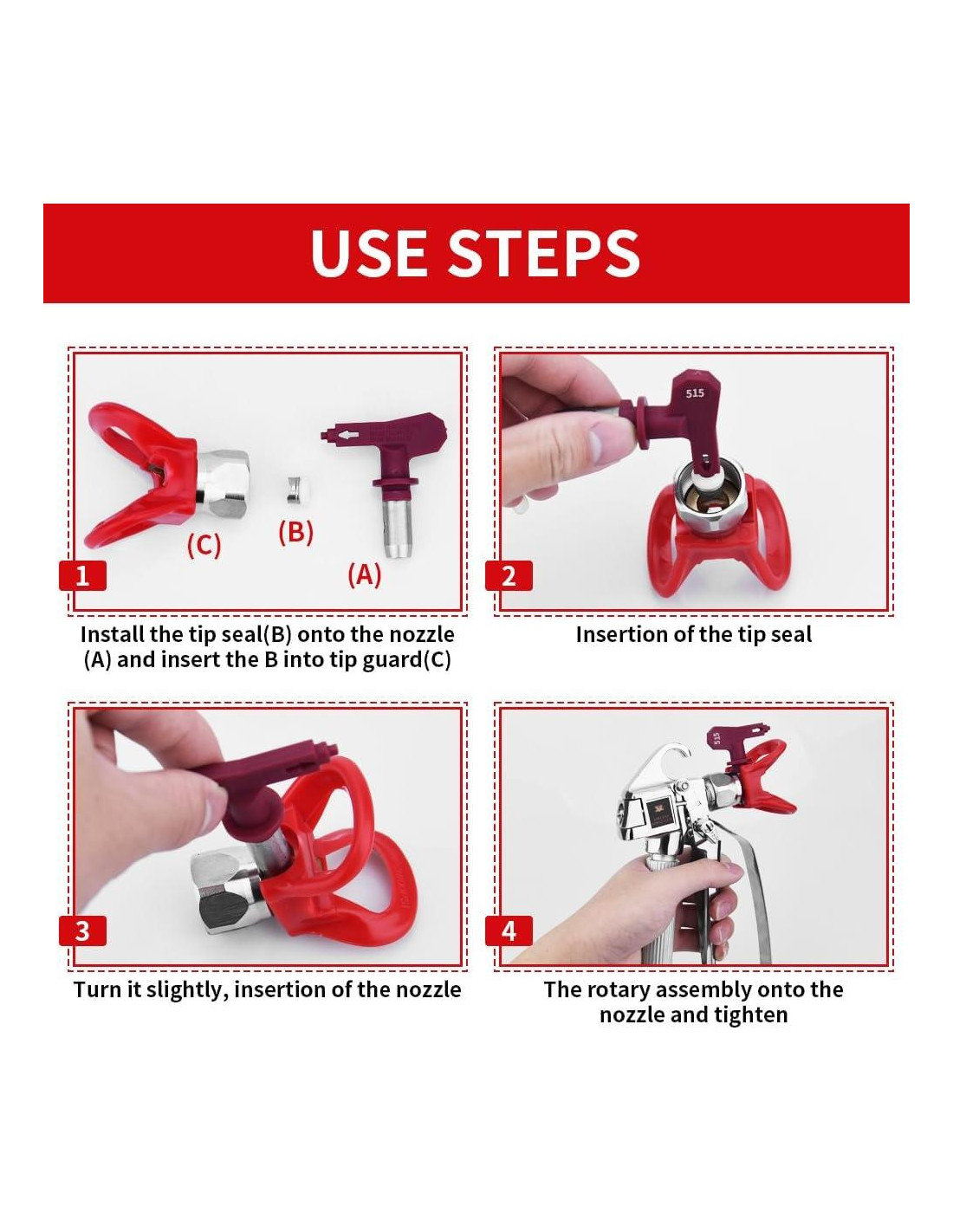 USE STEPS

(C) (B) (A)

1

Install the tip seal(B) onto the nozzle (A) and insert the B into tip guard(C)

515

2

Insertion of the tip seal

3

Turn it slightly, insertion of the nozzle

515

4

The rotary assembly onto the nozzle and tighten