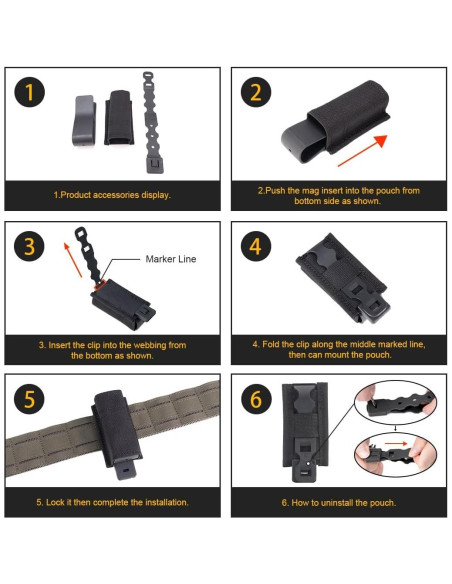 1

1.Product accessories display.

2

2.Push the mag insert into the pouch from bottom side as shown.

3

Marker Line

3. Insert the clip into the webbing from the bottom as shown.

4

4. Fold the clip along the middle marked line, then can mount the pouch.

5

5. Lock it then complete the installation.

6

6. How to uninstall the pouch.