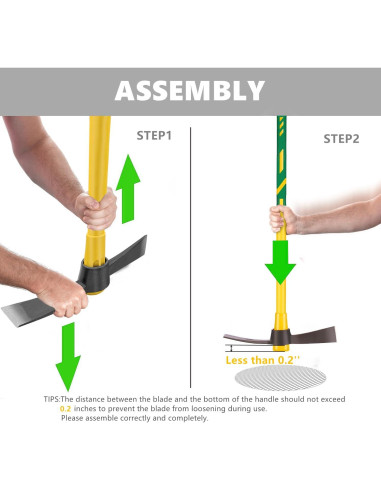 ASSEMBLY

STEP1

STEP2

Less than 0.2''

TIPS:The distance between the blade and the bottom of the handle should not exceed 0.2 inches to prevent the blade from loosening during use.
Please assemble correctly and completely.