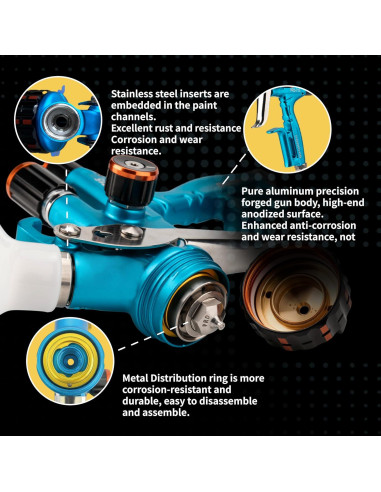 Stainless steel inserts are embedded in the paint channels.
Excellent rust and resistance
Corrosion and wear resistance.

Pure aluminum precision forged gun body, high-end anodized surface.
Enhanced anti-corrosion and wear resistance, not

Metal Distribution ring is more corrosion-resistant and durable, easy to disassemble and assemble.