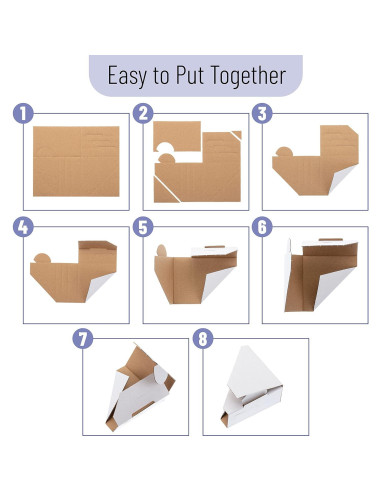 Easy to Put Together

1

2

3

4

5

6

7

8