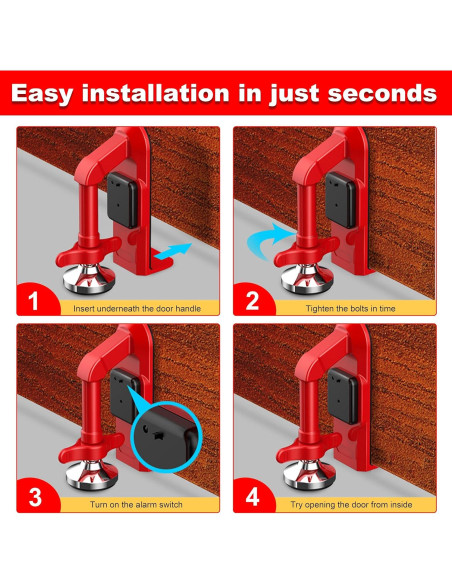 Easy installation in just seconds

1
Insert underneath the door handle

2
Tighten the bolts in time

3
Turn on the alarm switch

4
Try opening the door from inside