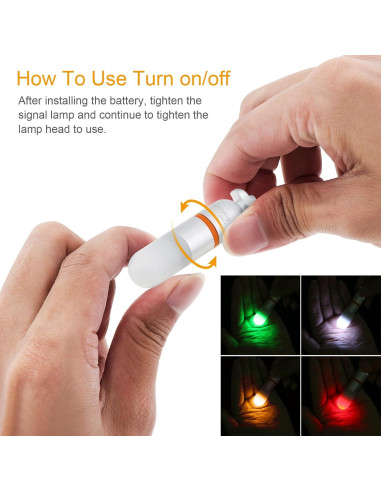 How To Use Turn on/off

After installing the battery, tighten the signal lamp and continue to tighten the lamp head to use.