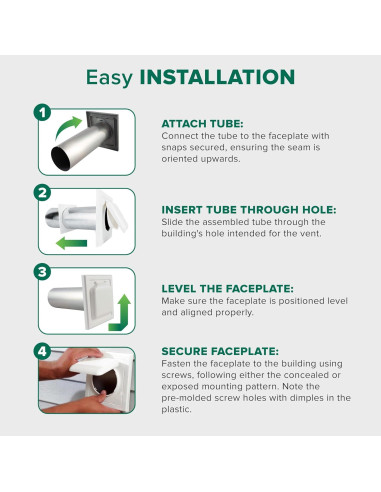 Easy INSTALLATION

1

ATTACH TUBE:
Connect the tube to the faceplate with snaps secured, ensuring the seam is oriented upwards.

2

INSERT TUBE THROUGH HOLE:
Slide the assembled tube through the building's hole intended for the vent.

3

LEVEL THE FACEPLATE:
Make sure the faceplate is positioned level and aligned properly.

4

SECURE FACEPLATE:
Fasten the faceplate to the building using screws, following either the concealed or exposed mounting pattern. Note the pre-molded screw holes with dimples in the plastic.