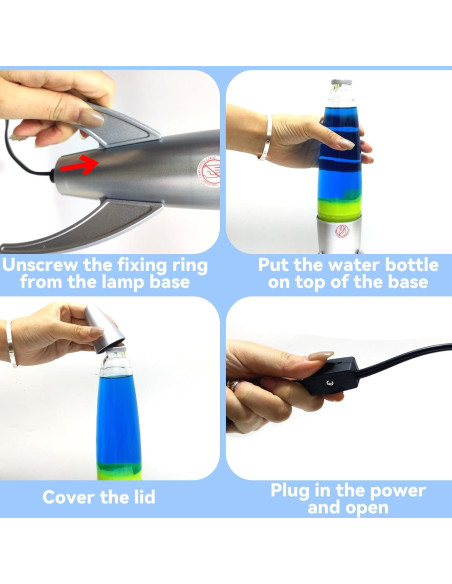 Unscrew the fixing ring from the lamp base

Put the water bottle on top of the base

Cover the lid

Plug in the power and open