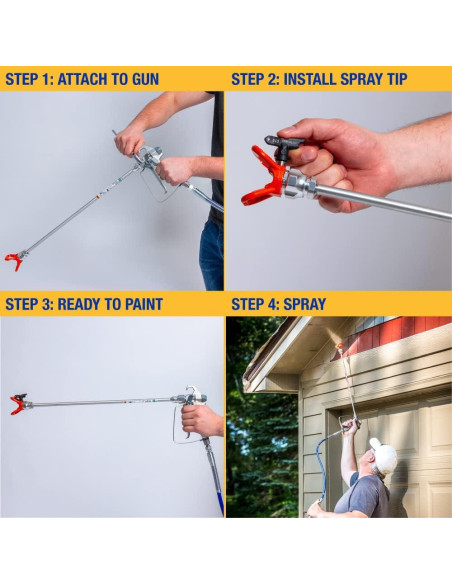 STEP 1: ATTACH TO GUN

STEP 2: INSTALL SPRAY TIP

STEP 3: READY TO PAINT

STEP 4: SPRAY