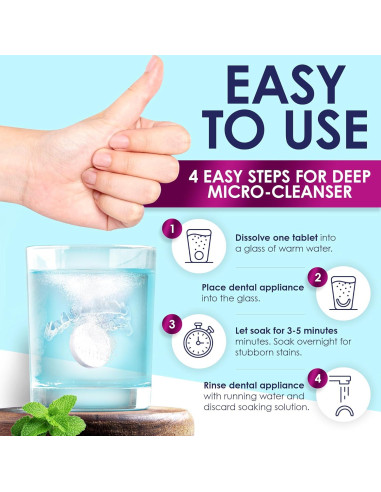 EASY TO USE

4 EASY STEPS FOR DEEP MICRO-CLEANSER

1

Dissolve one tablet into a glass of warm water.

2

Place dental appliance into the glass.

3

Let soak for 3-5 minutes minutes. Soak overnight for stubborn stains.

4

Rinse dental appliance with running water and discard soaking solution.