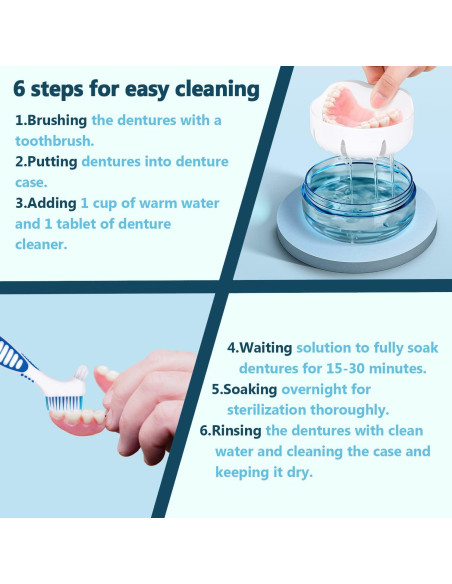 6 steps for easy cleaning

1.Brushing the dentures with a toothbrush.
2.Putting dentures into denture case.
3.Adding 1 cup of warm water and 1 tablet of denture cleaner.

4.Waiting solution to fully soak dentures for 15-30 minutes.
5.Soaking overnight for sterilization thoroughly.
6.Rinsing the dentures with clean water and cleaning the case and keeping it dry.