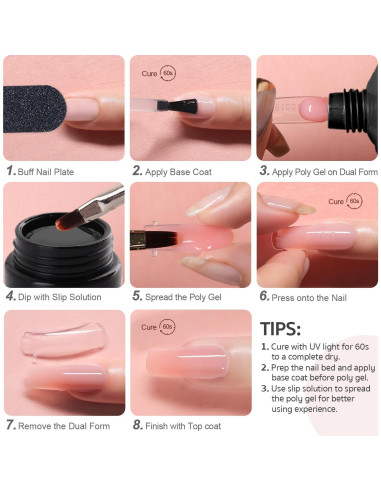 1. Buff Nail Plate

Cure 60s

2. Apply Base Coat

3. Apply Poly Gel on Dual Form

4. Dip with Slip Solution

5. Spread the Poly Gel

Cure 60s

6. Press onto the Nail

7. Remove the Dual Form

Cure 60s

8. Finish with Top coat

TIPS:

1. Cure with UV light for 60s to a complete dry.
2. Prep the nail bed and apply base coat before poly gel.
3. Use slip solution to spread the poly gel for better using experience.