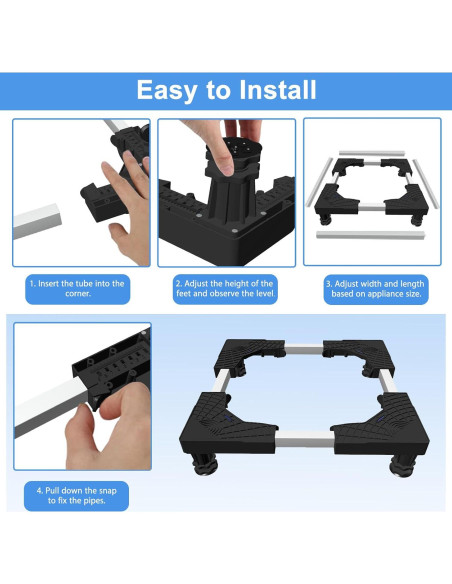 Easy to Install

1. Insert the tube into the corner.

2. Adjust the height of the feet and observe the level.

3. Adjust width and length based on appliance size.

4. Pull down the snap to fix the pipes.