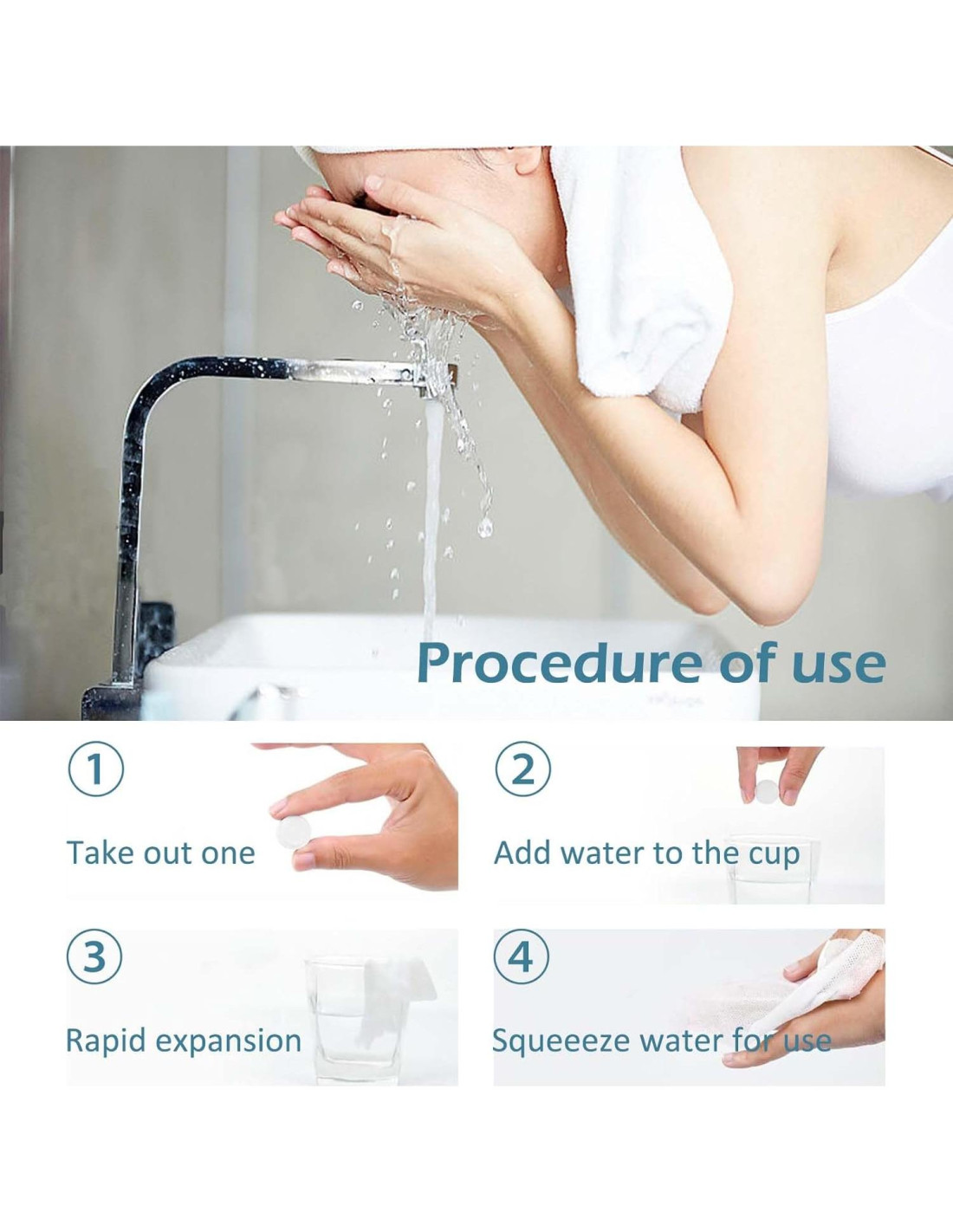 Procedure of use

①
Take out one

②
Add water to the cup

③
Rapid expansion

④
Squeeeze water for use