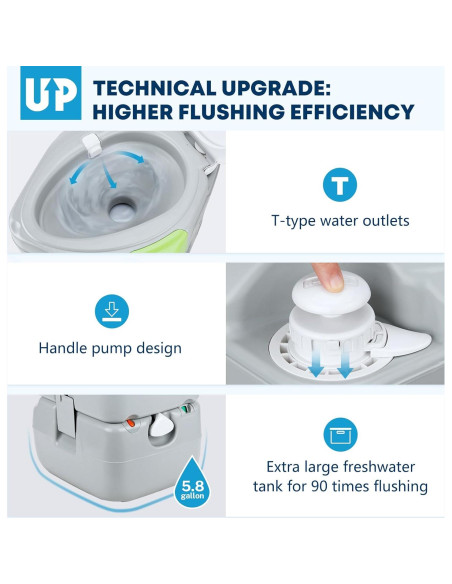 UP

TECHNICAL UPGRADE: HIGHER FLUSHING EFFICIENCY

T

T-type water outlets

Handle pump design

5.8 gallon

Extra large freshwater tank for 90 times flushing