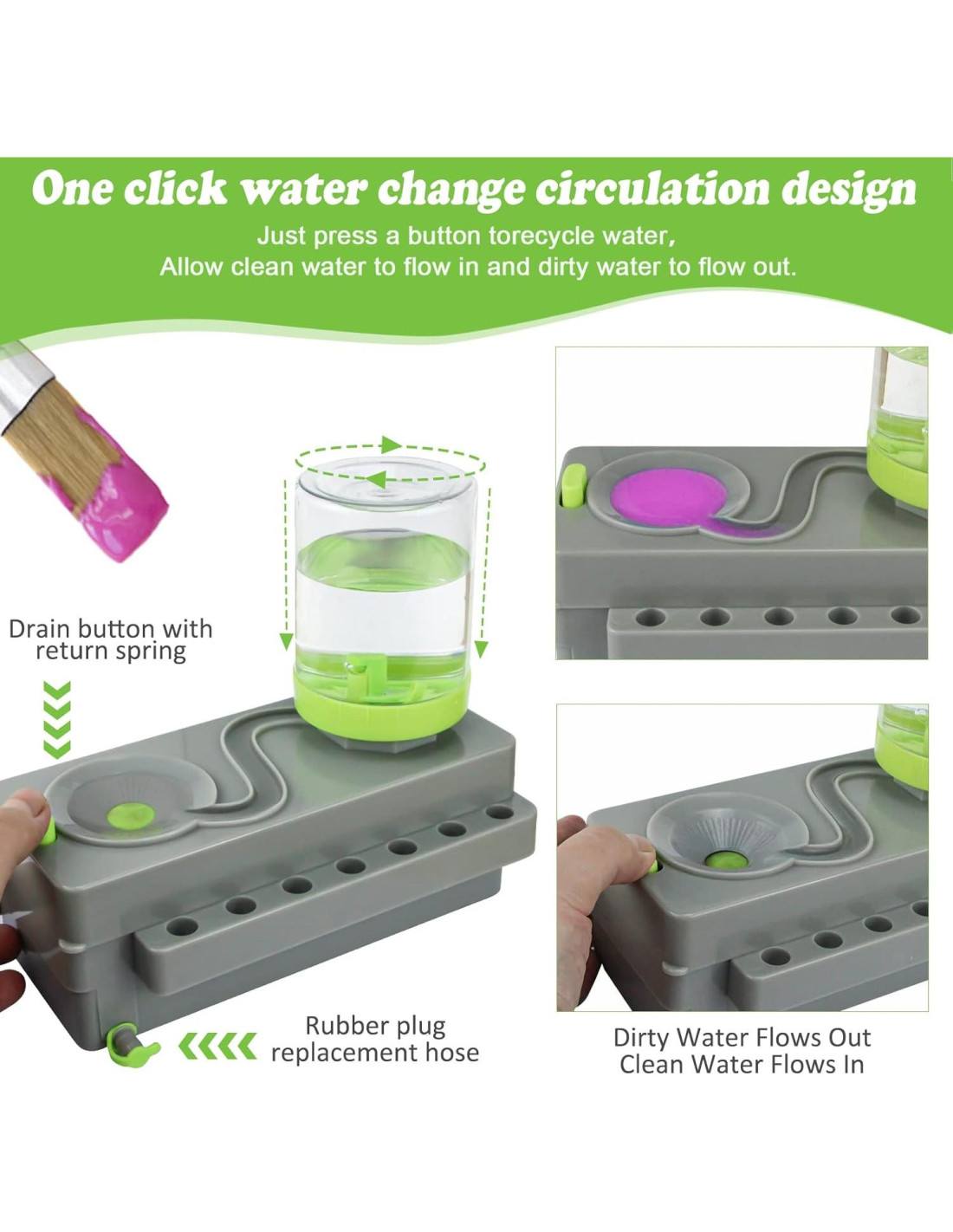 One click water change circulation design
Just press a button torecycle water,
Allow clean water to flow in and dirty water to flow out.

Drain button with return spring

Rubber plug replacement hose

Dirty Water Flows Out
Clean Water Flows In