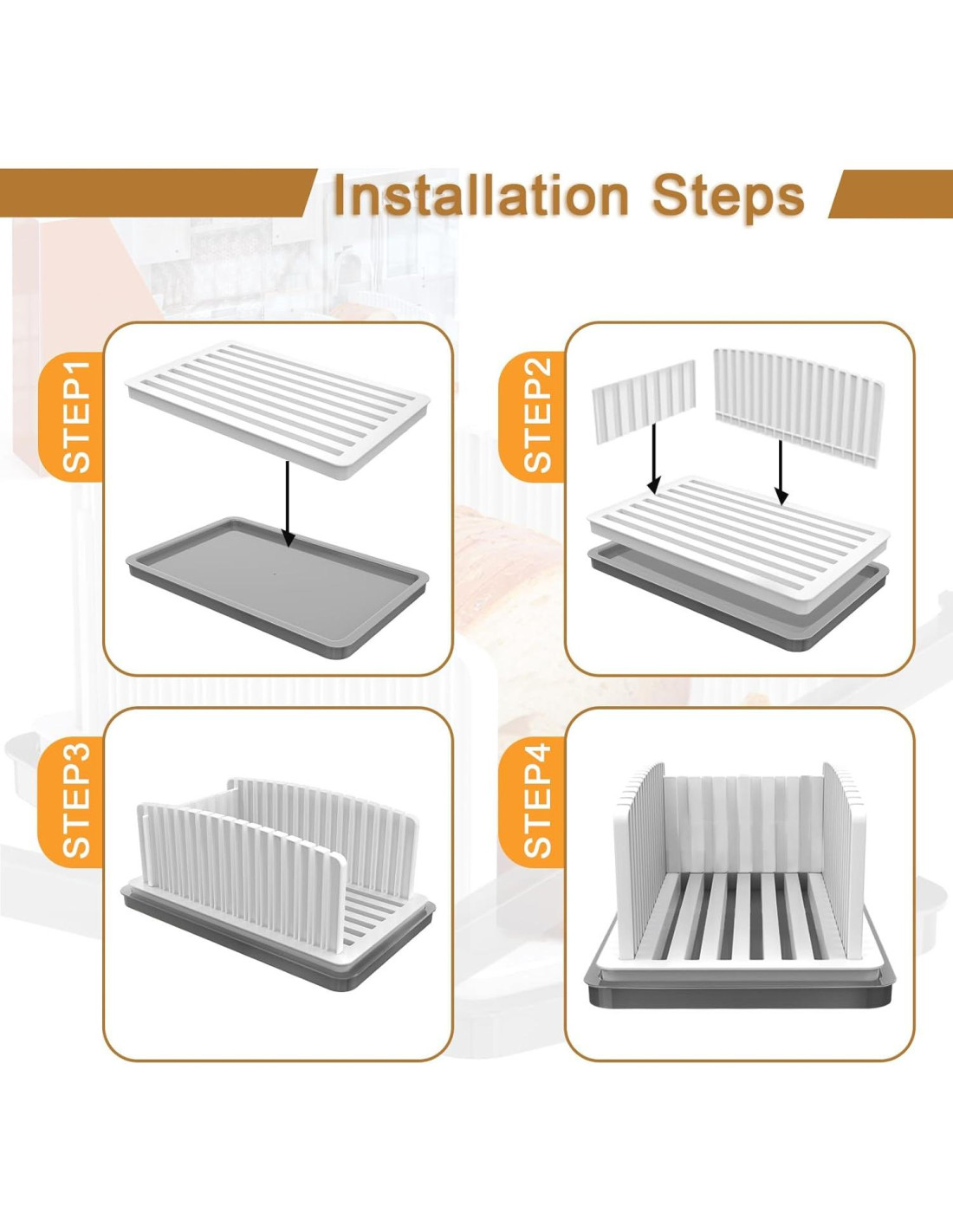 Installation Steps

STEP1

STEP2

STEP3

STEP4