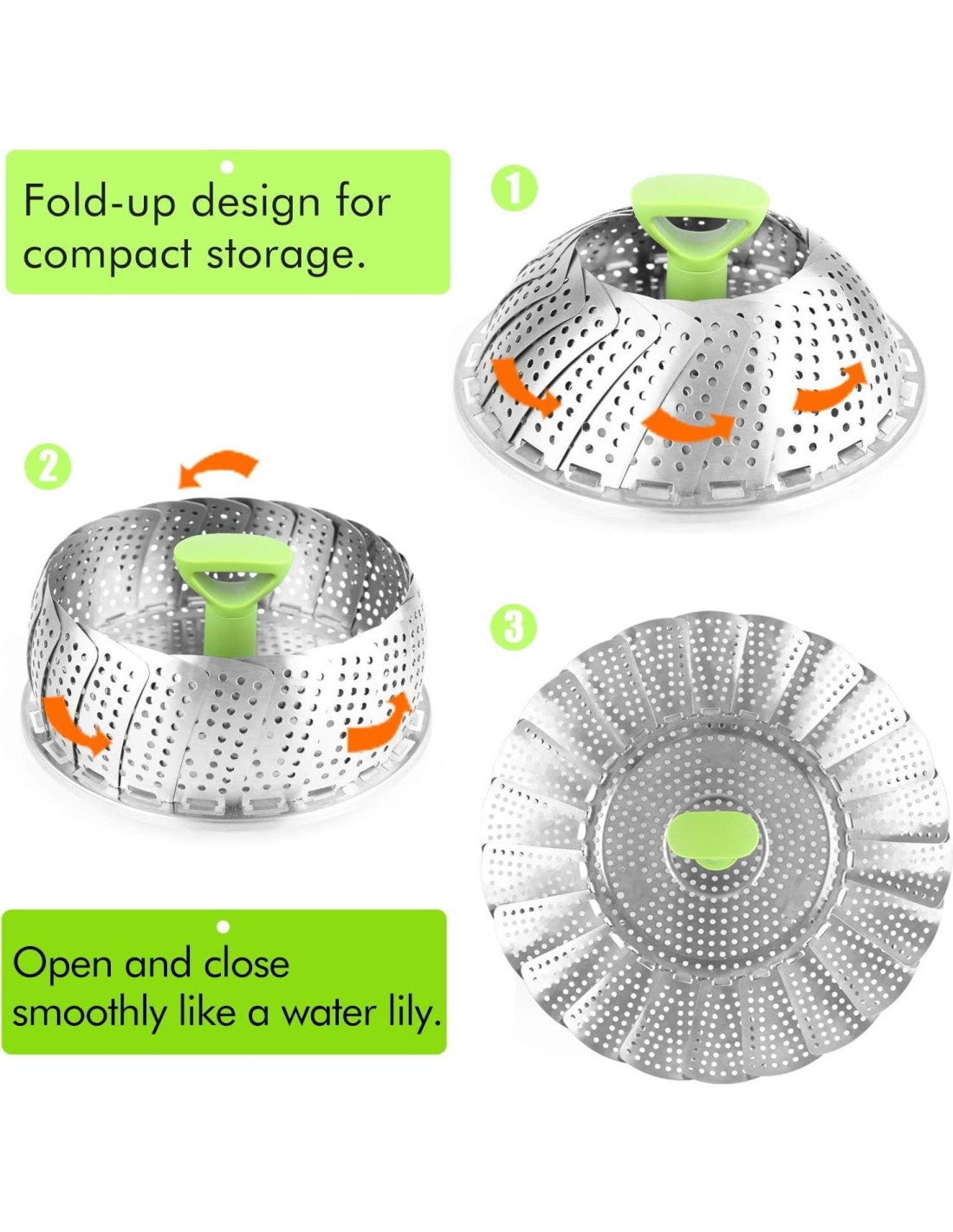 Fold-up design for compact storage.

1

2

3

Open and close smoothly like a water lily.