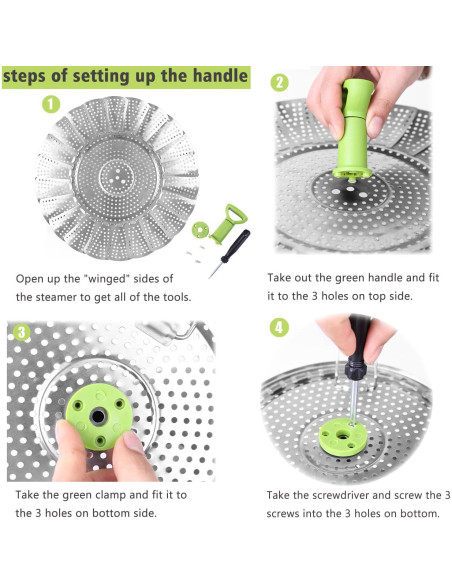 steps of setting up the handle

1

Open up the "winged" sides of the steamer to get all of the tools.

2

Take out the green handle and fit it to the 3 holes on top side.

3

Take the green clamp and fit it to the 3 holes on bottom side.

4

Take the screwdriver and screw the 3 screws into the 3 holes on bottom.