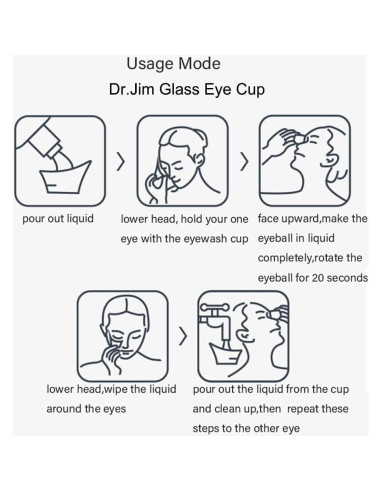 Usage Mode

Dr.Jim Glass Eye Cup

pour out liquid

lower head, hold your one eye with the eyewash cup

face upward,make the eyeball in liquid completely,rotate the eyeball for 20 seconds

lower head,wipe the liquid around the eyes

pour out the liquid from the cup and clean up,then repeat these steps to the other eye