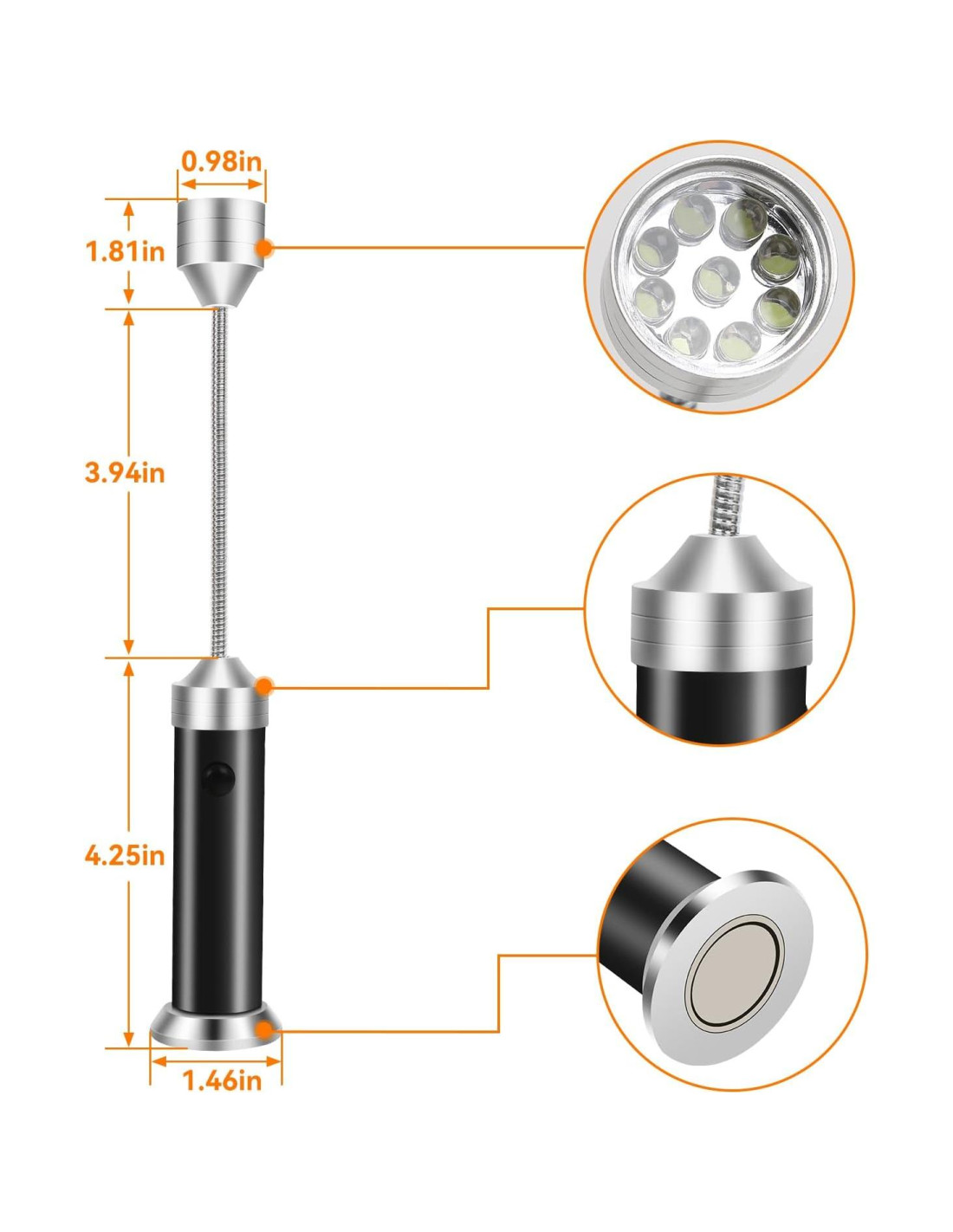 0.98in

1.81in

3.94in

4.25in

1.46in