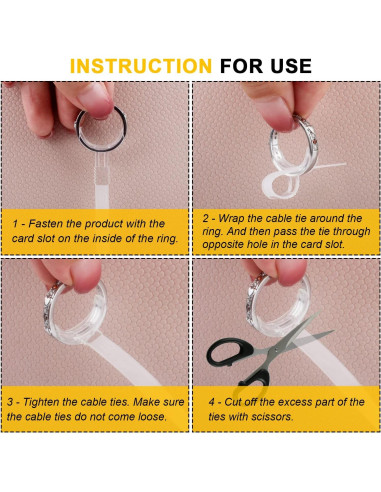 INSTRUCTION FOR USE

1 - Fasten the product with the card slot on the inside of the ring.

2 - Wrap the cable tie around the ring. And then pass the tie through opposite hole in the card slot.

3 - Tighten the cable ties. Make sure the cable ties do not come loose.

4 - Cut off the excess part of the ties with scissors.