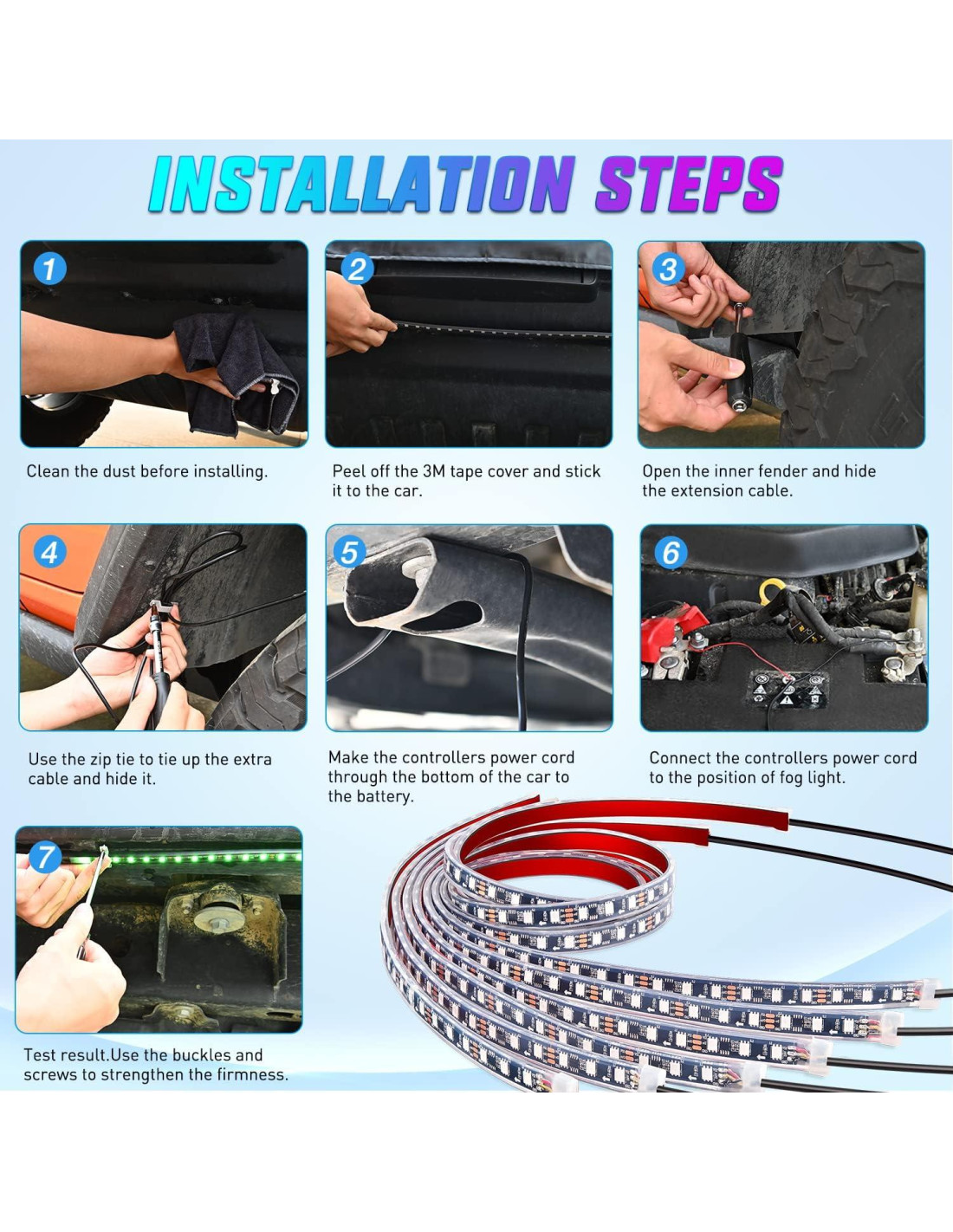 INSTALLATION STEPS

1

Clean the dust before installing.

2

Peel off the 3M tape cover and stick it to the car.

3

Open the inner fender and hide the extension cable.

4

Use the zip tie to tie up the extra cable and hide it.

5

Make the controllers power cord through the bottom of the car to the battery.

6

Connect the controllers power cord to the position of fog light.

7

Test result.Use the buckles and screws to strengthen the firmness.