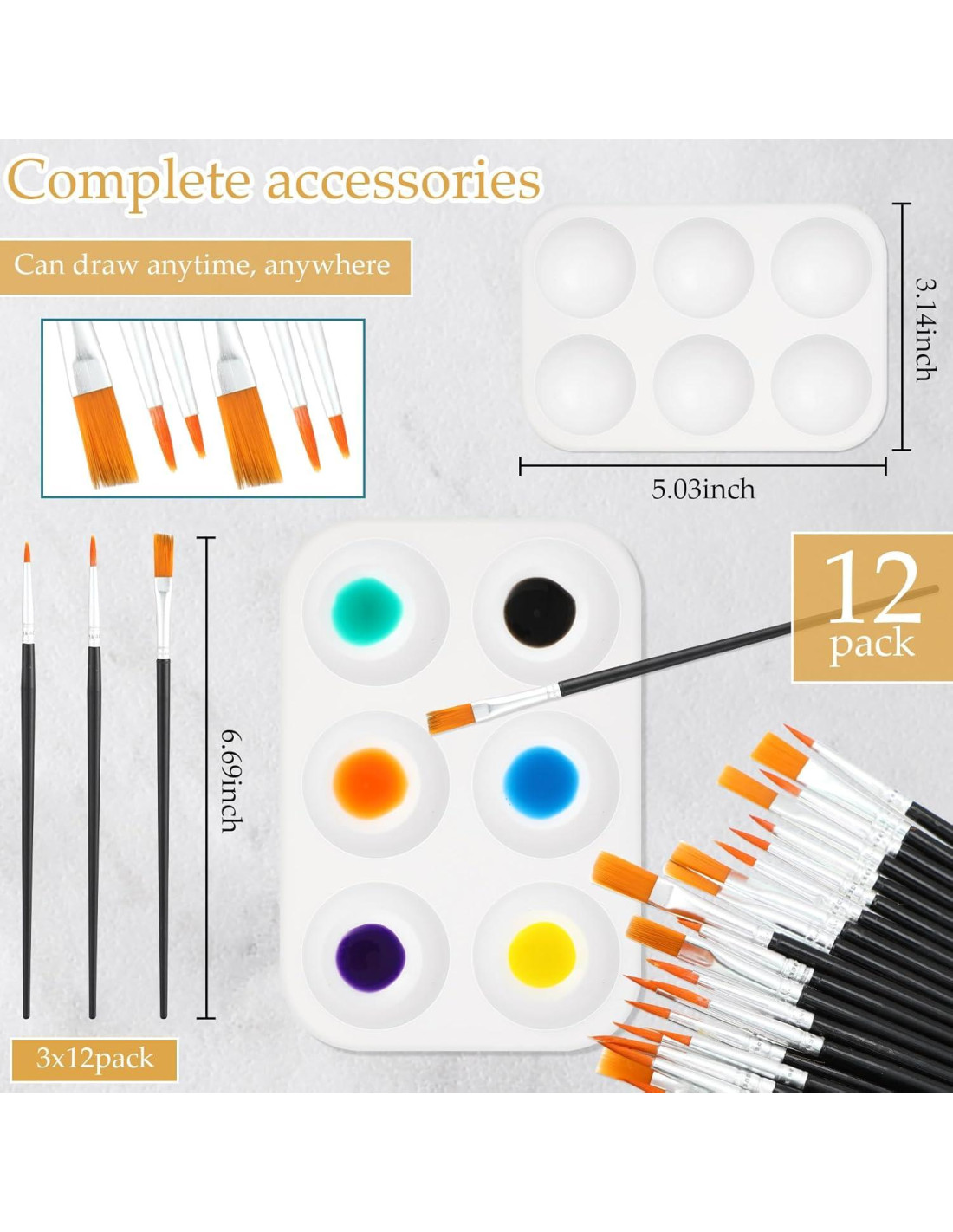 Complete accessories

Can draw anytime, anywhere

3.14inch

5.03inch

12
pack

6.69inch

3x12pack