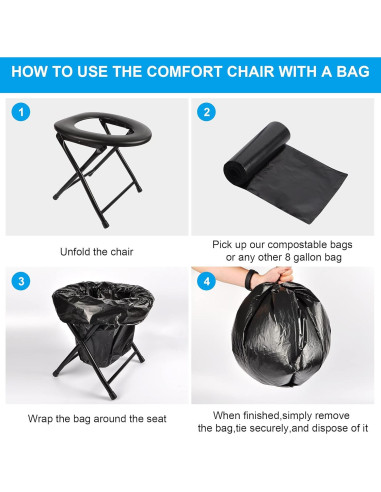 HOW TO USE THE COMFORT CHAIR WITH A BAG

1

Unfold the chair

2

Pick up our compostable bags or any other 8 gallon bag

3

Wrap the bag around the seat

4

When finished,simply remove the bag,tie securely,and dispose of it