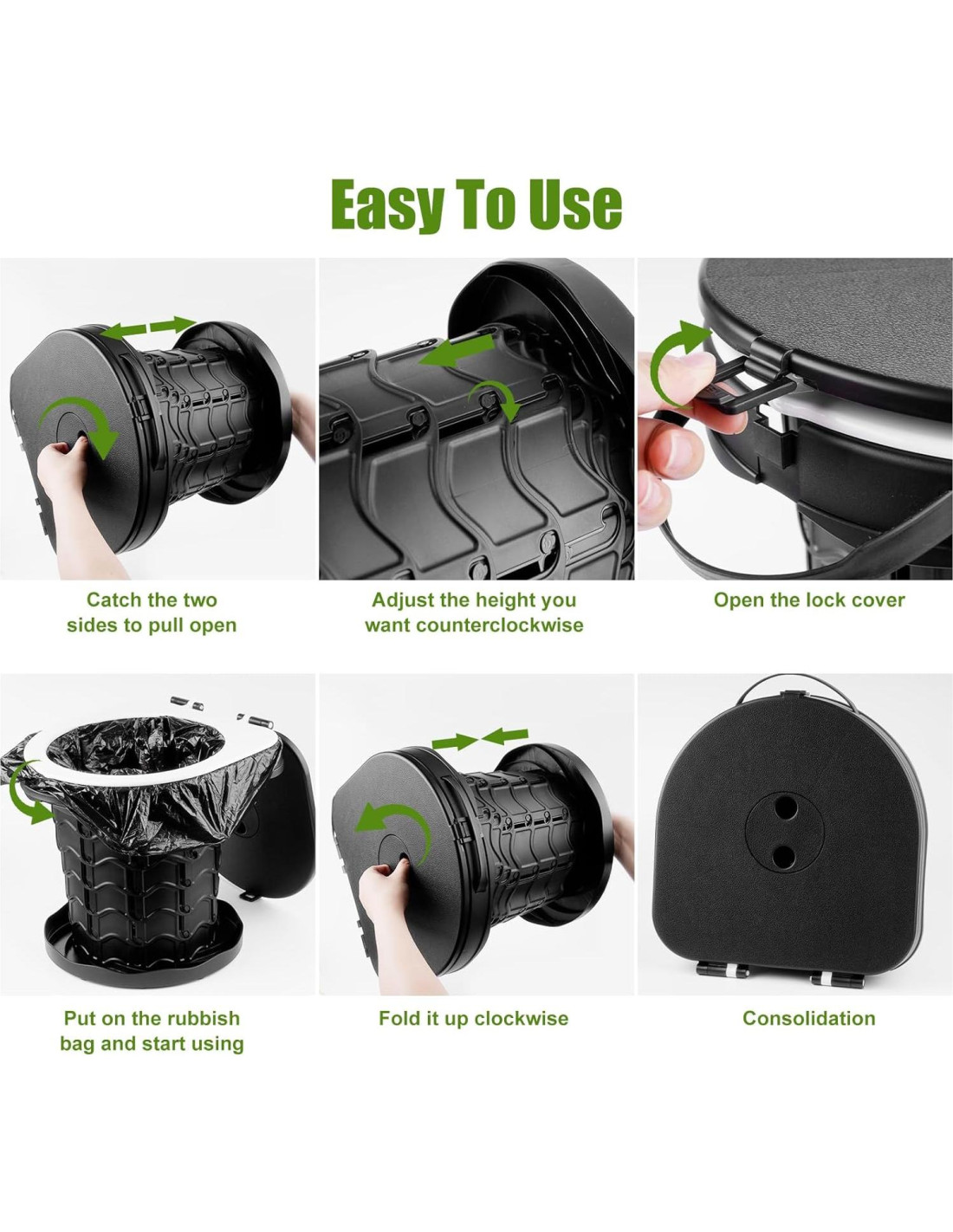 Easy To Use

Catch the two sides to pull open

Adjust the height you want counterclockwise

Open the lock cover

Put on the rubbish bag and start using

Fold it up clockwise

Consolidation